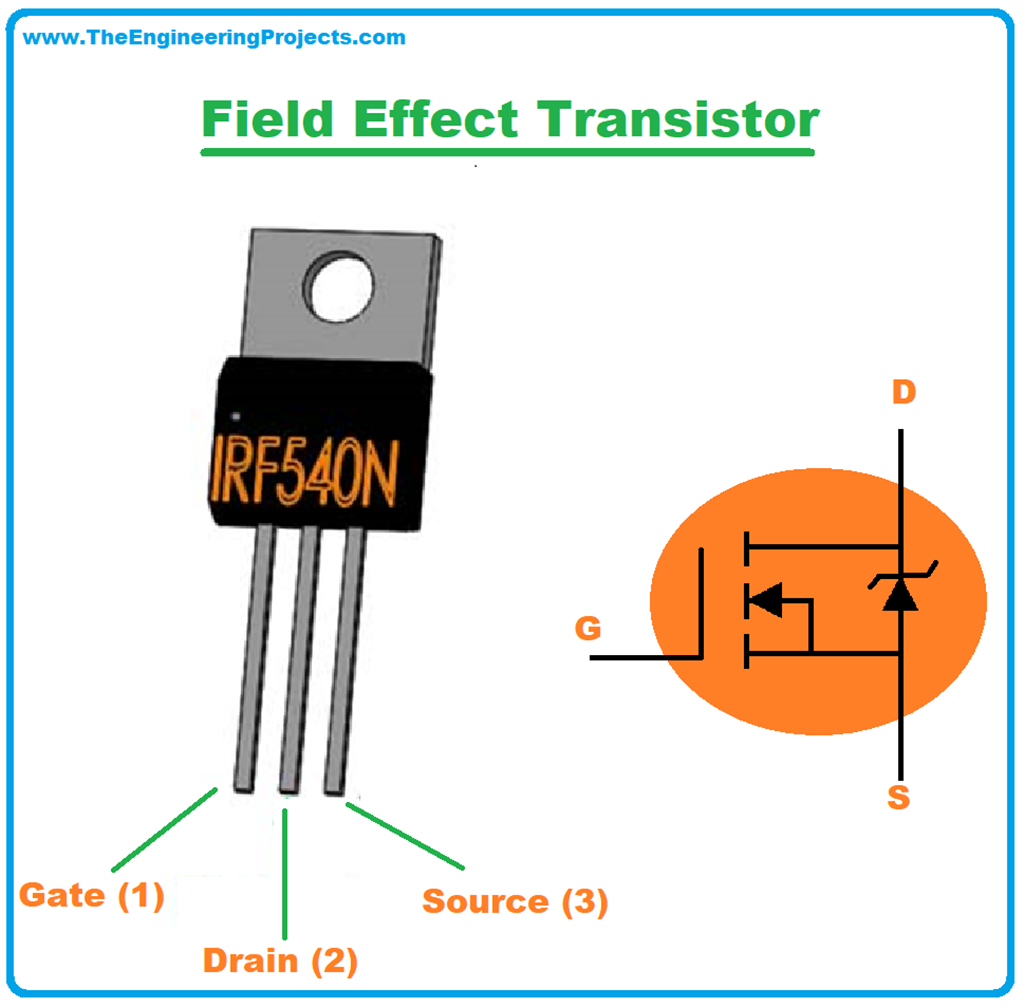 www.TheEngineeringProjects.com

Field Effect Transistor

IRF540N

D

G

S

Gate (1)

Drain (2)

Source (3)