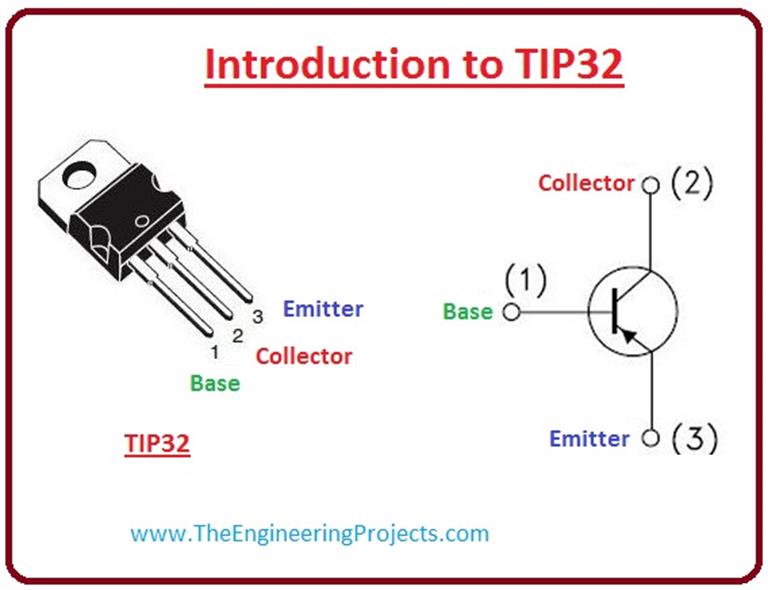 Introduction to TIP32

3 Emitter
2 Collector
1 Base

TIP32

Collector (2)
(1)
Base
Emitter (3)

www.TheEngineeringProjects.com