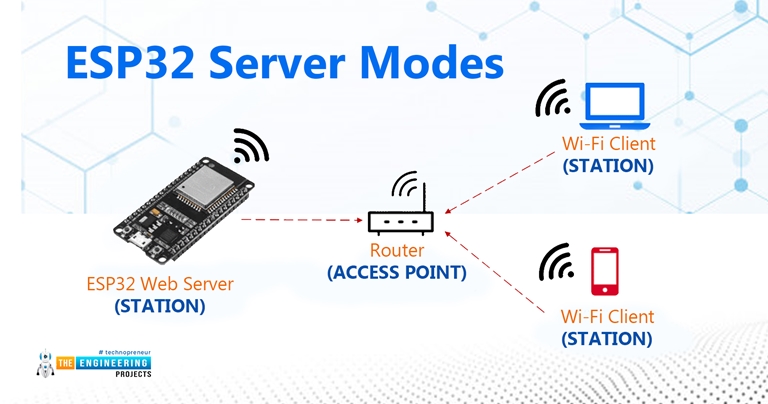 ESP32 Server Modes

Wi-Fi Client
(STATION)

Router
(ACCESS POINT)

ESP32 Web Server
(STATION)

Wi-Fi Client
(STATION)

# technopreneur
THE ENGINEERING
PROJECTS