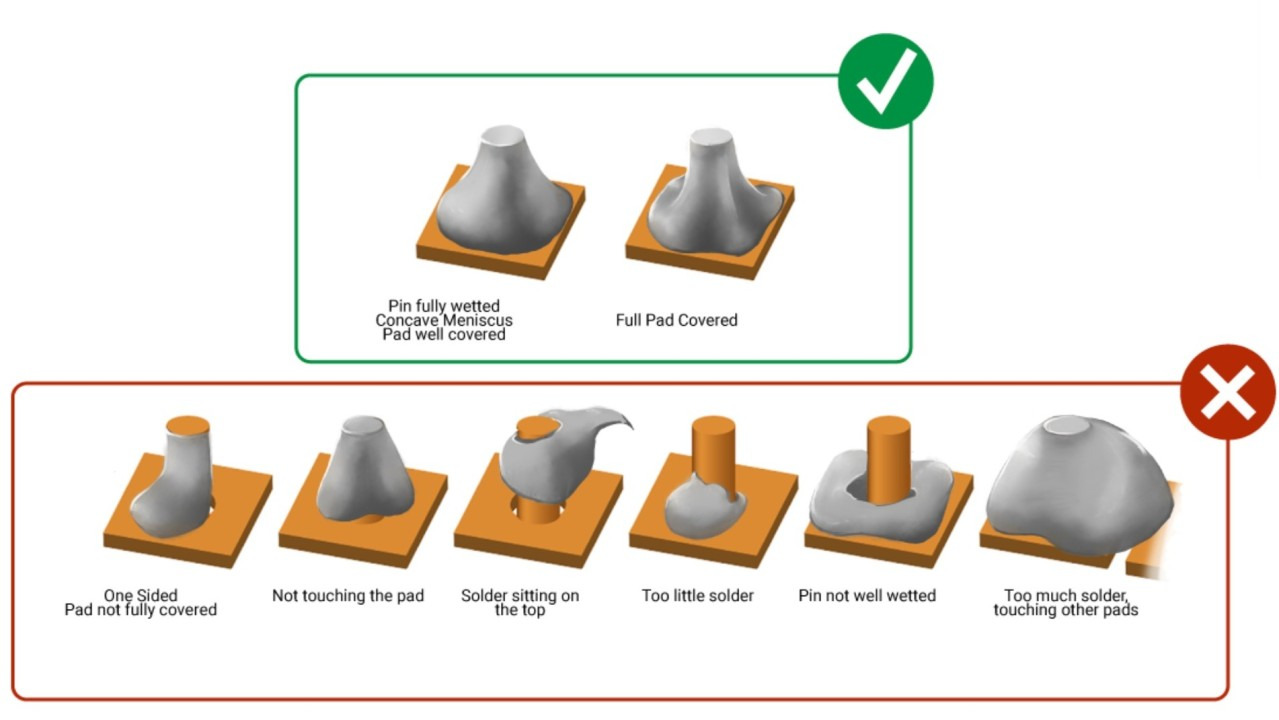 Pin fully wetted
Concave Meniscus
Pad well covered

Full Pad Covered

One Sided
Pad not fully covered

Not touching the pad

Solder sitting on the top

Too little solder

Pin not well wetted

Too much solder, touching other pads